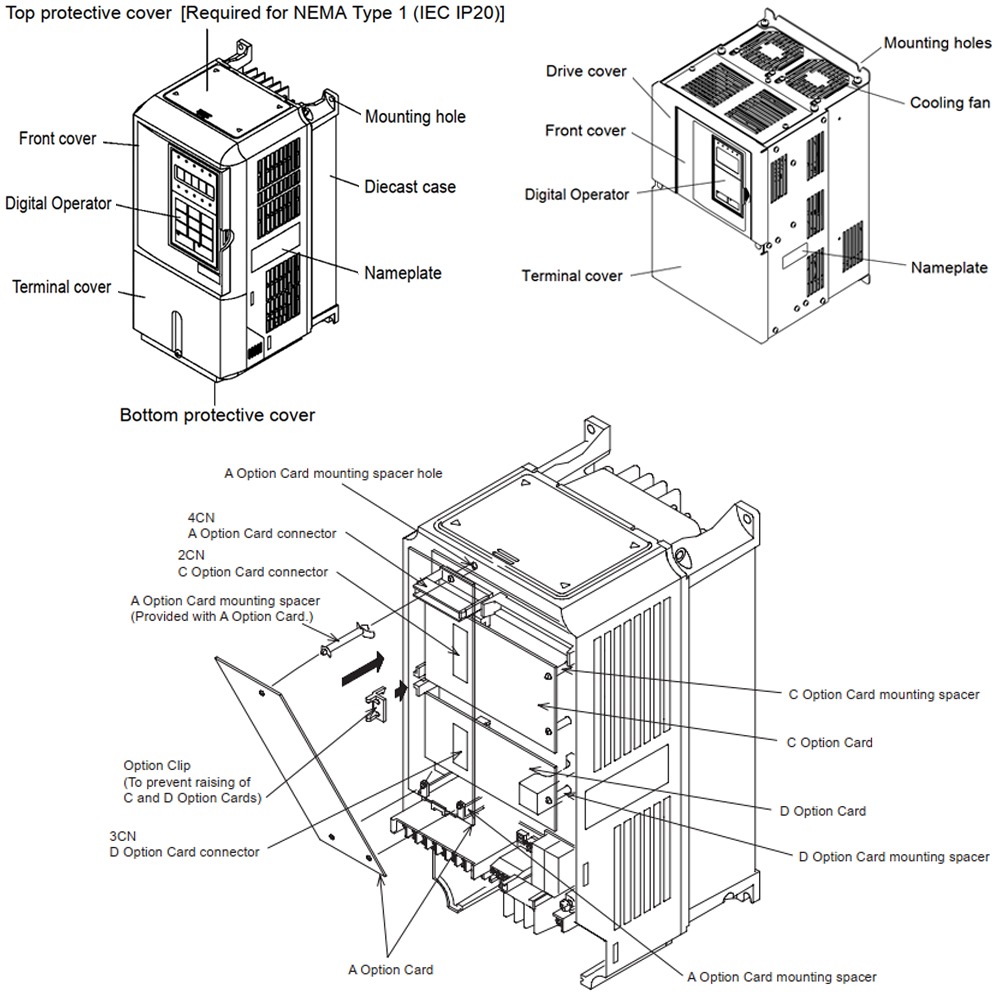 Top protective cover [Required for NEMA Type 1 (IEC IP20)]

Front cover

Digital Operator

Terminal cover

Mounting hole

Diecast case

Nameplate

Bottom protective cover

Drive cover

Front cover

Digital Operator

Terminal cover

Mounting holes

Cooling fan

Nameplate

A Option Card mounting spacer hole

4CN
A Option Card connector

2CN
C Option Card connector

A Option Card mounting spacer
(Provided with A Option Card.)

Option Clip
(To prevent raising of C and D Option Cards)

3CN
D Option Card connector

A Option Card

C Option Card mounting spacer

C Option Card

D Option Card

D Option Card mounting spacer

A Option Card mounting spacer